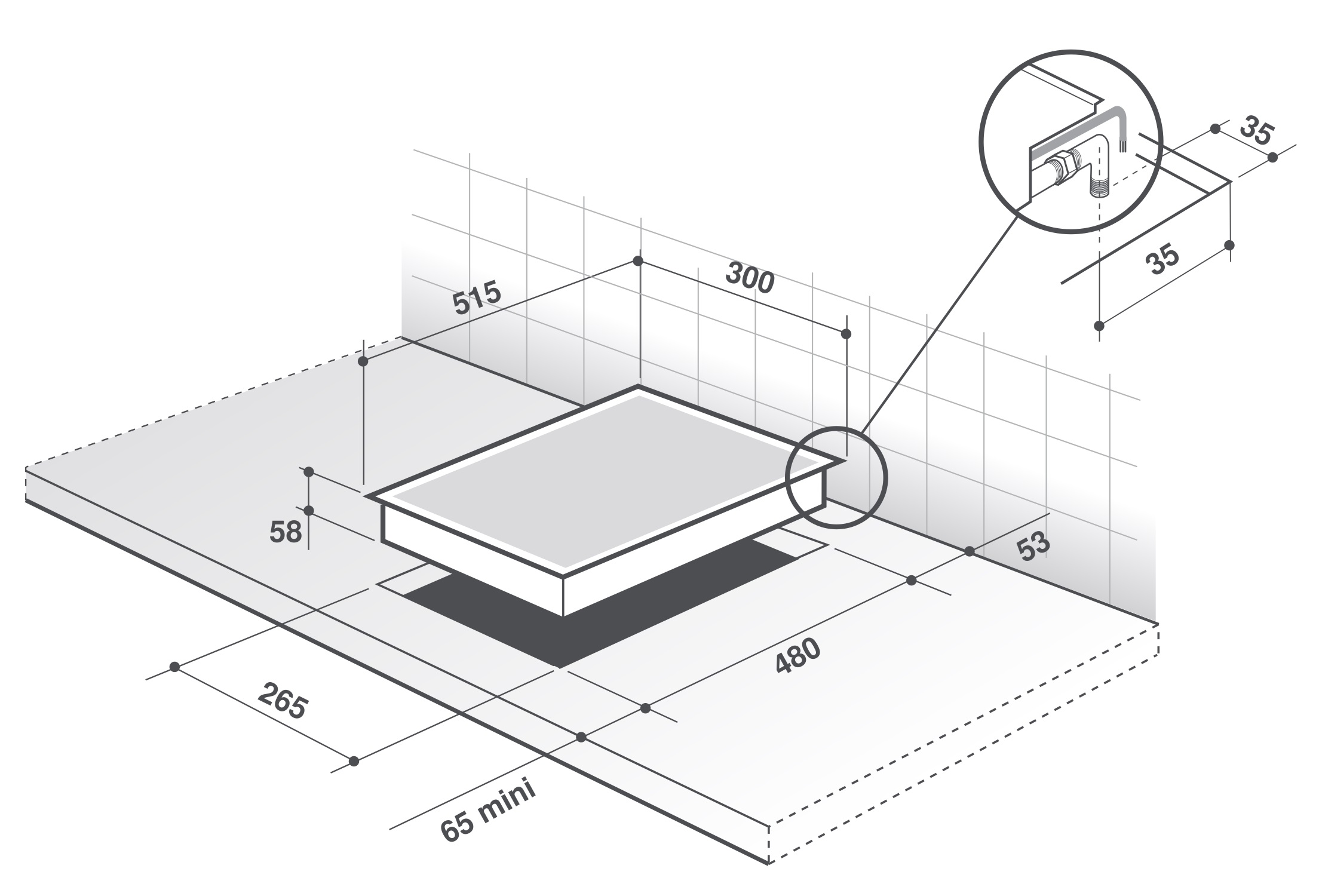 35

35

515

300

58

53

480

265

65 mini